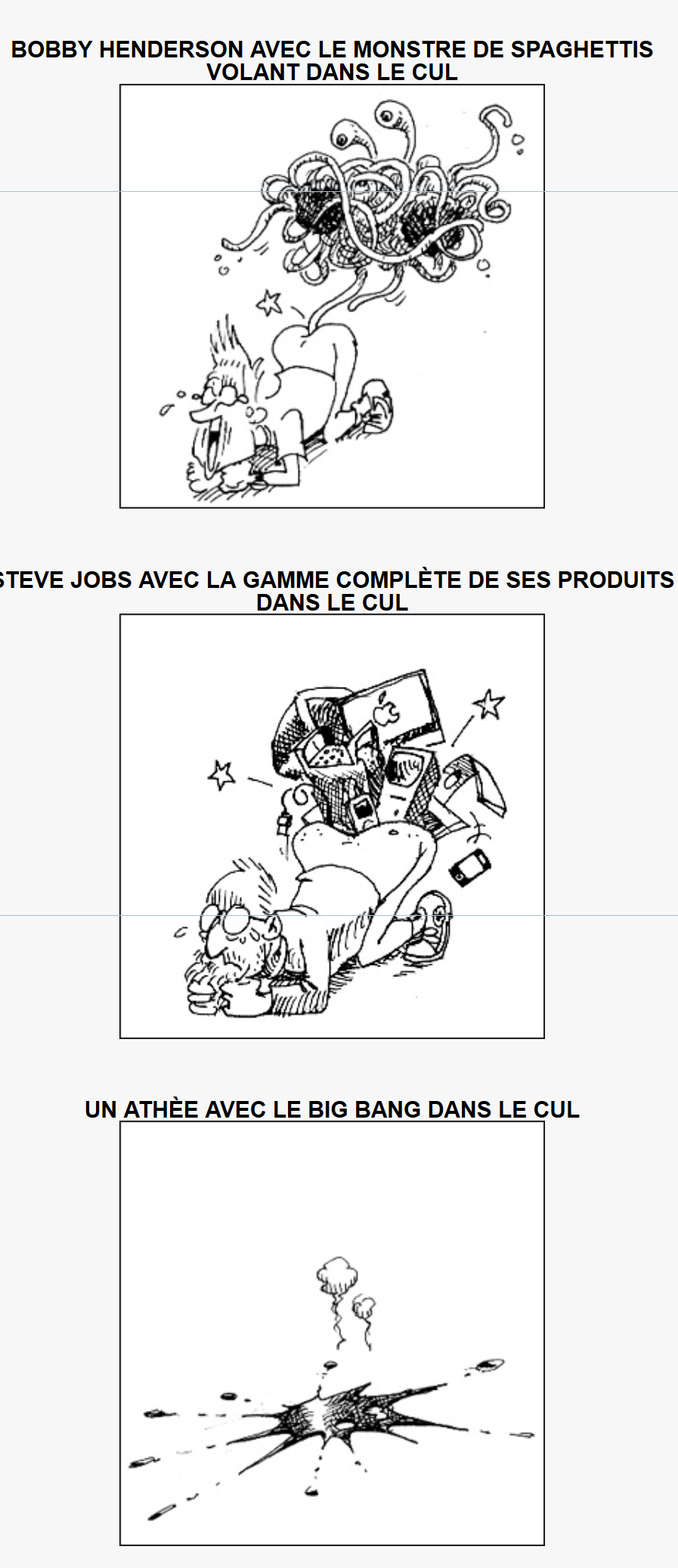 BOBBY HENDERSON AVEC LE MONSTRE DE SPAGHETTIS VOLANT DANS LE CUL

STEVE JOBS AVEC LA GAMME COMPLÈTE DE SES PRODUITS DANS LE CUL

UN ATHÈE AVEC LE BIG BANG DANS LE CUL